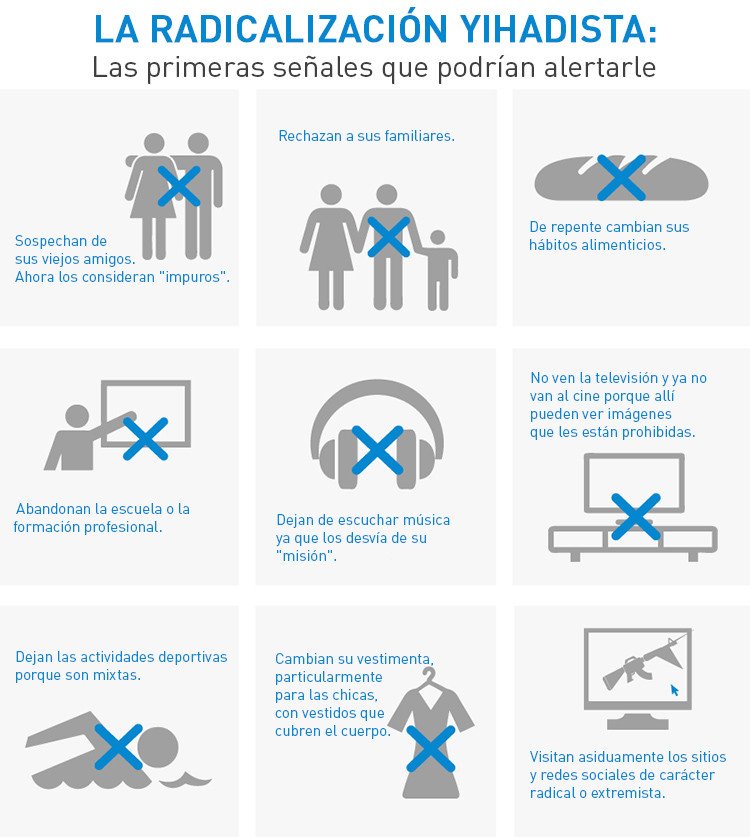 LA RADICALIZACIÓN YIHADISTA:
Las primeras señales que podrían alertarle

Sospechan de sus viejos amigos. Ahora los consideran "impuros".

Rechazan a sus familiares.

De repente cambian sus hábitos alimenticios.

Abandonan la escuela o la formación profesional.

Dejan de escuchar música ya que los desvía de su "misión".

No ven la televisión y ya no van al cine porque allí pueden ver imágenes que les están prohibidas.

Dejan las actividades deportivas porque son mixtas.

Cambian su vestimenta, particularmente para las chicas, con vestidos que cubren el cuerpo.

Visitan asiduamente los sitios y redes sociales de carácter radical o extremista.