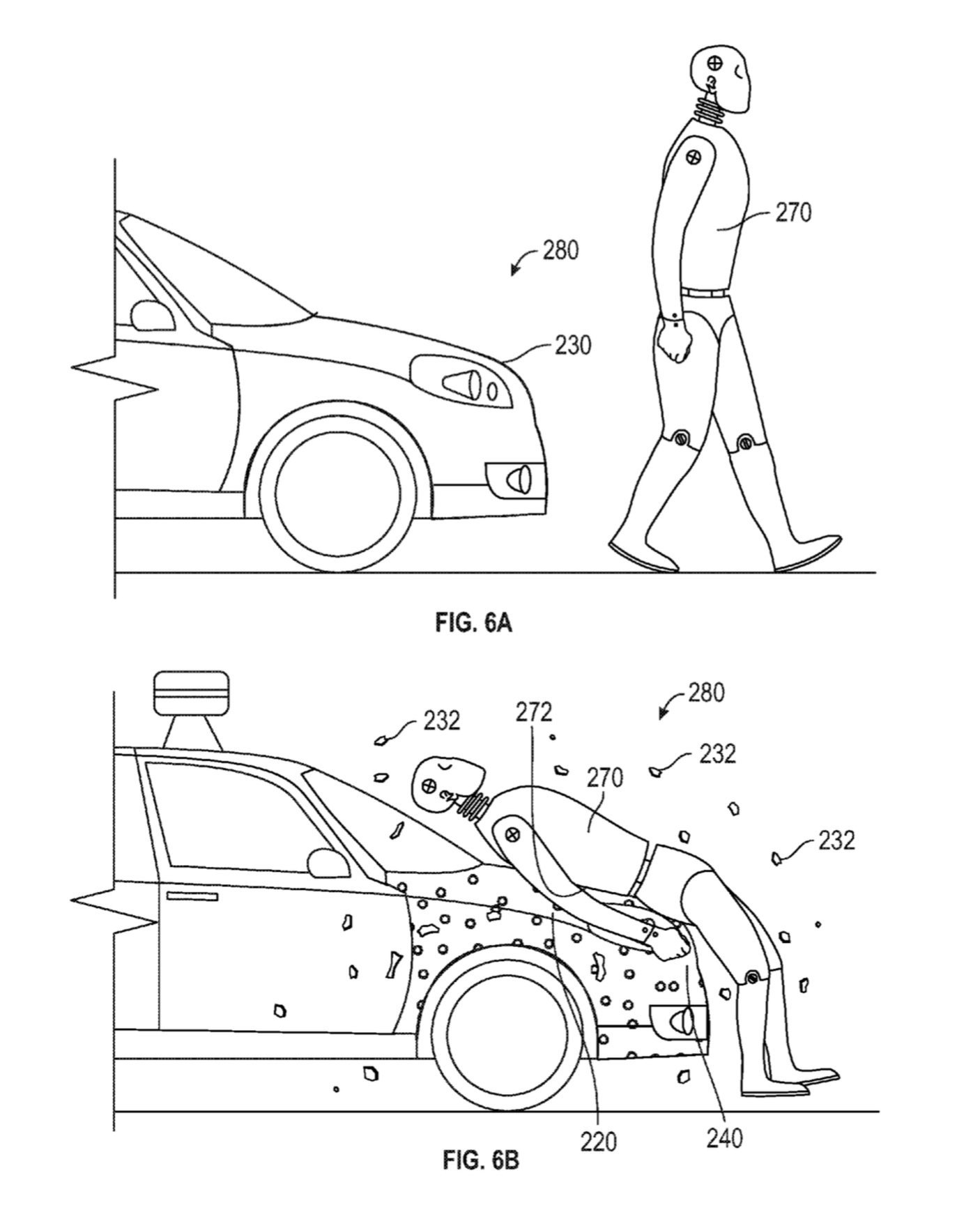 270

280

230

FIG. 6A

280

232

272

232

270

232

220

240

FIG. 6B