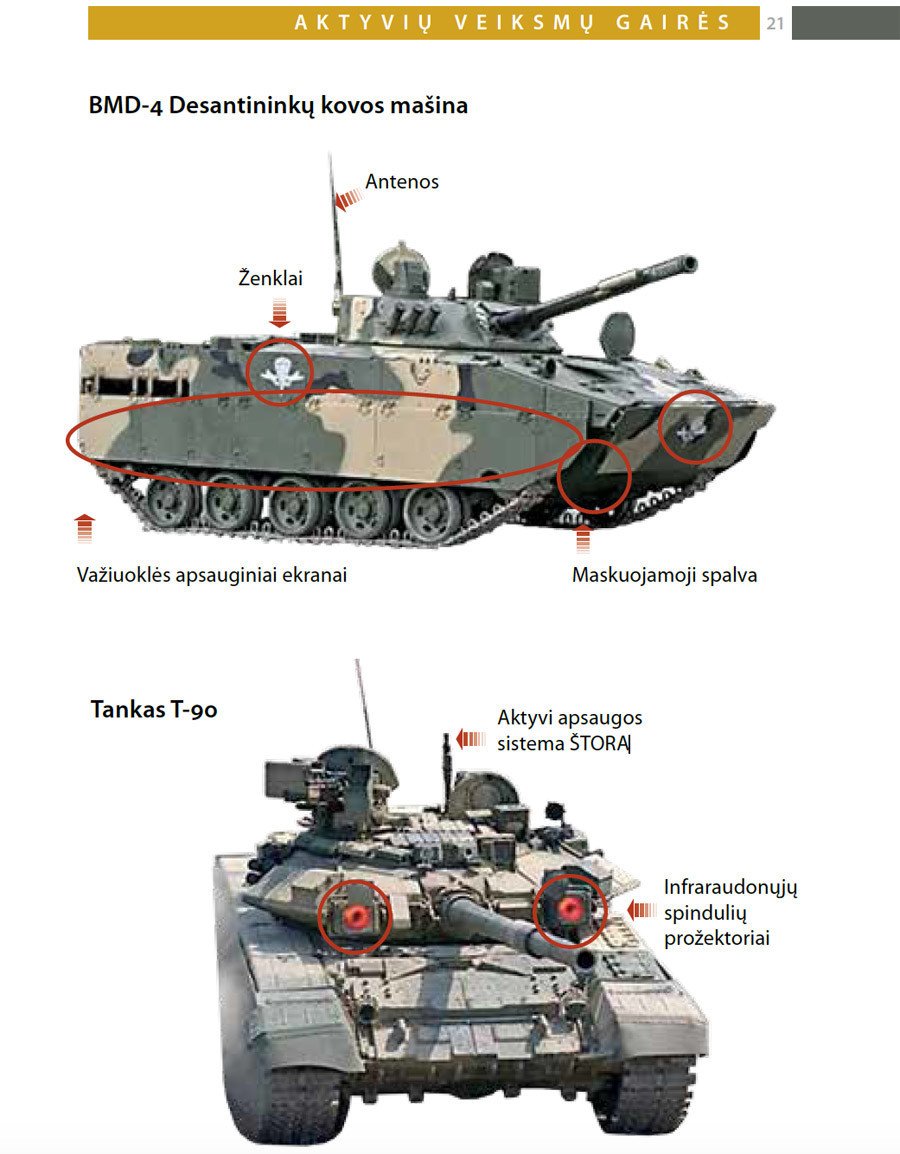 AKTYVIŲ VEIKSMŲ GAIRĖS 21

BMD-4 Desantininkų kovos mašina

Antenos

Ženklai

Važiuoklės apsauginiai ekranai

Maskuojamoji spalva

Tankas T-90

Aktyvi apsaugos sistema ŠTORA

Infraraudonųjų spindulių prožektoriai