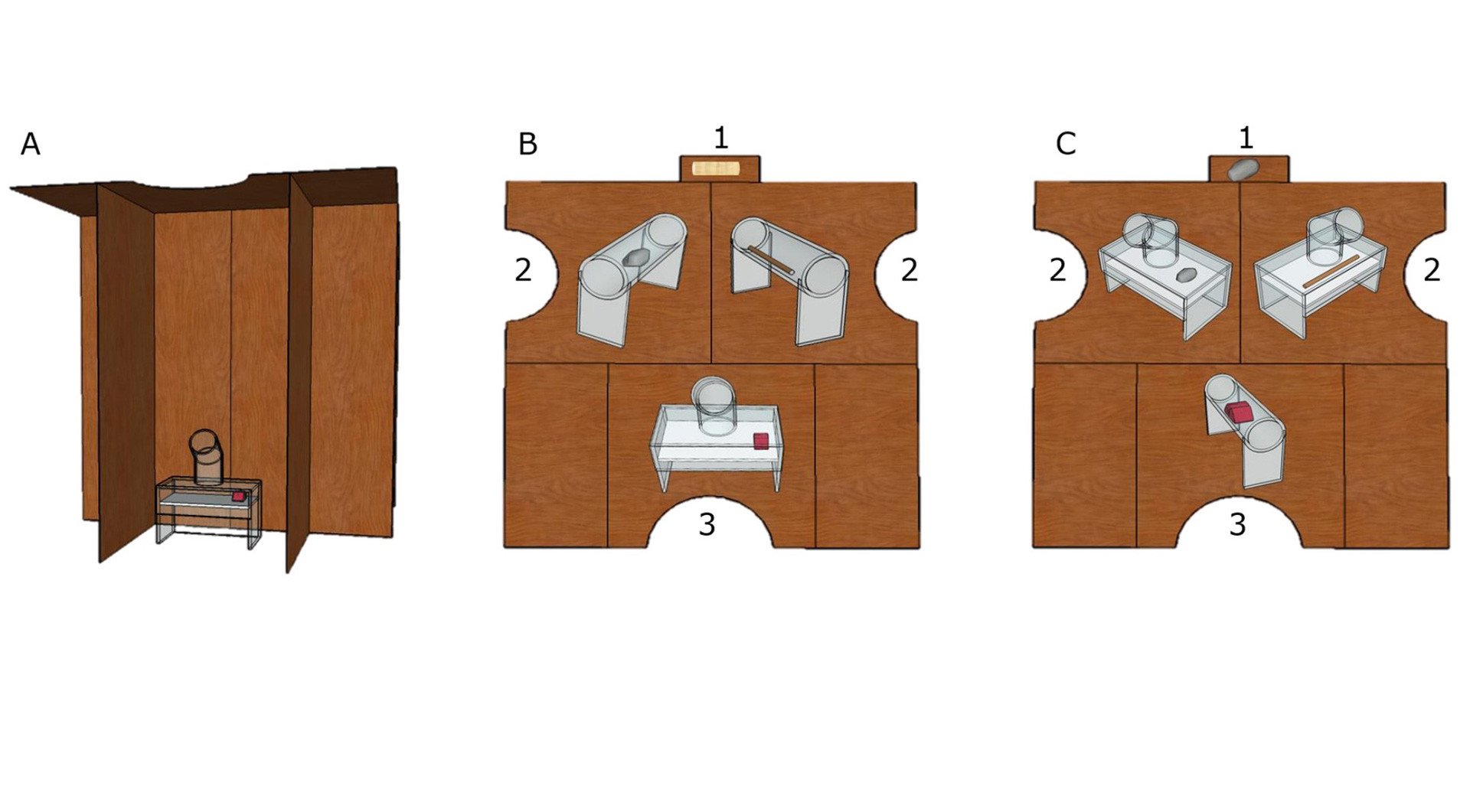 A

B

1

2

2

3

C

1

2

2

3